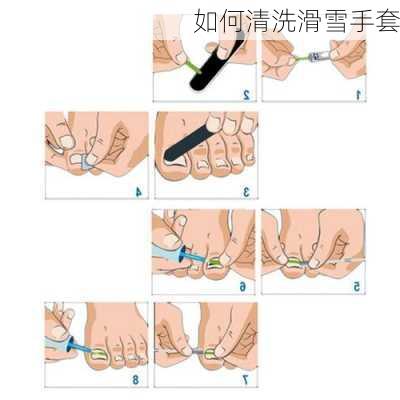 如何清洗滑雪手套

2

1

4

3

6

5

8

7