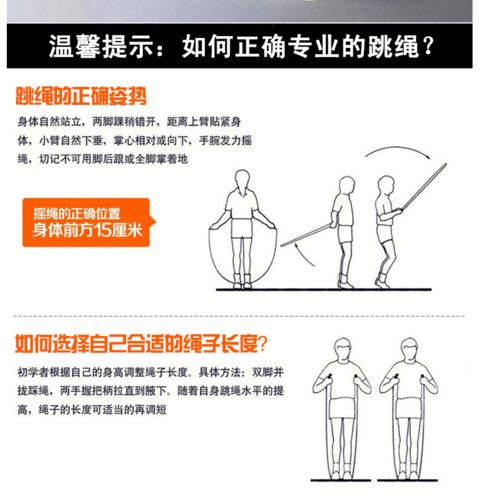 温馨提示：如何正确专业的跳绳？

跳绳的正确姿势

身体自然站立，两脚踝稍错开，距离上臂贴紧身体，小臂自然下垂，掌心相对或向下，手腕发力摇绳，切记不可用脚后跟或全脚掌着地

摇绳的正确位置
身体前方15厘米

如何选择自己合适的绳子长度？

初学者根据自己的身高调整绳子长度。具体方法：双脚并拢踩绳，两手握把柄拉直到腋下。随着自身跳绳水平的提高，绳子的长度可适当的再调短